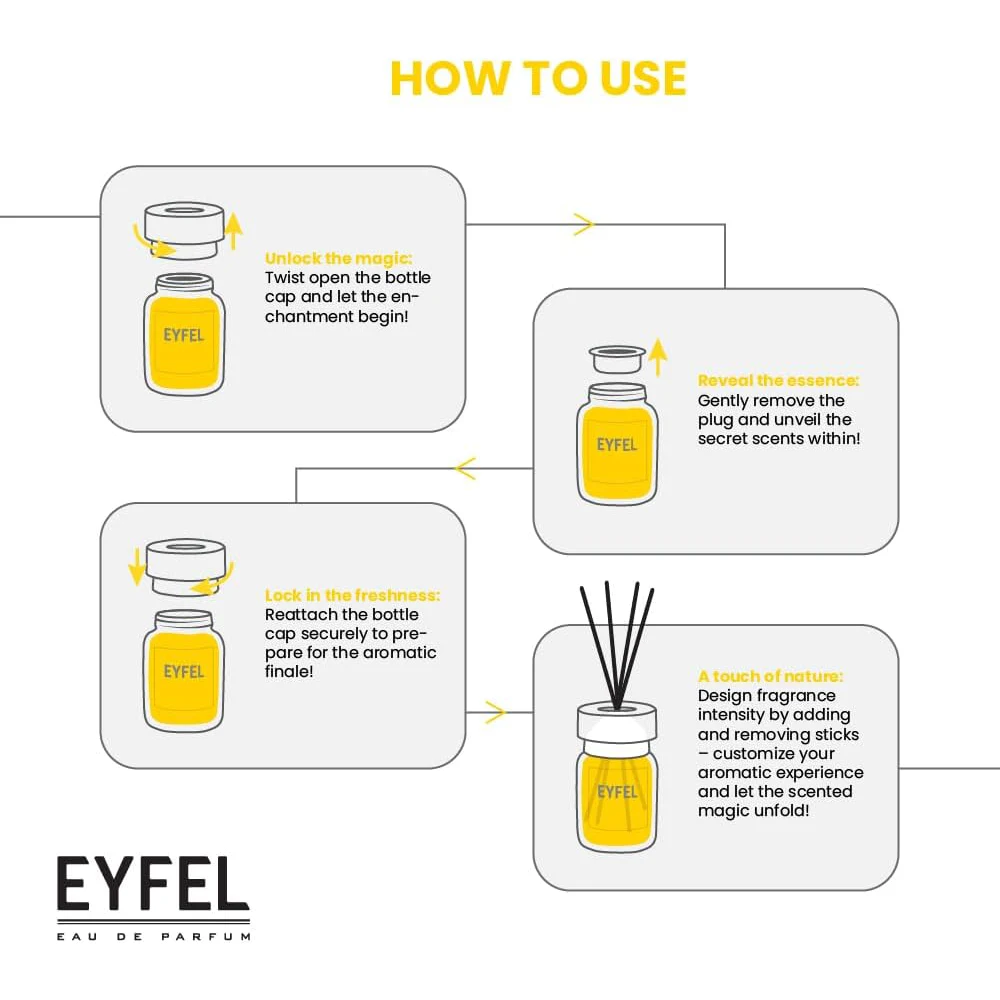 HOW TO USE

EYFEL

Unlock the magic:
Twist open the bottle cap and let the enchantment begin!

EYFEL

Reveal the essence:
Gently remove the plug and unveil the secret scents within!

EYFEL

Lock in the freshness:
Reattach the bottle cap securely to prepare for the aromatic finale!

EYFEL

A touch of nature:
Design fragrance intensity by adding and removing sticks – customize your aromatic experience and let the scented magic unfold!

EYFEL
EAU DE PARFUM