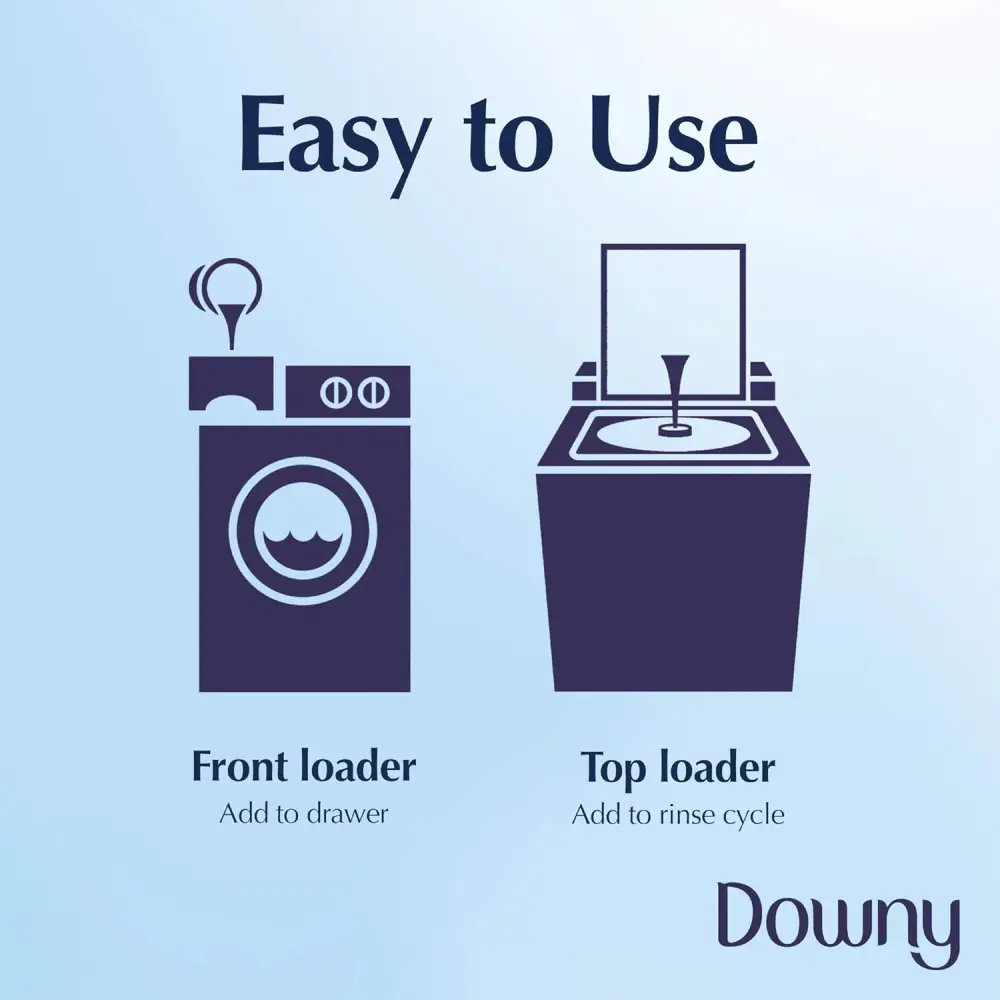 Easy to Use

Front loader
Add to drawer

Top loader
Add to rinse cycle

Downy